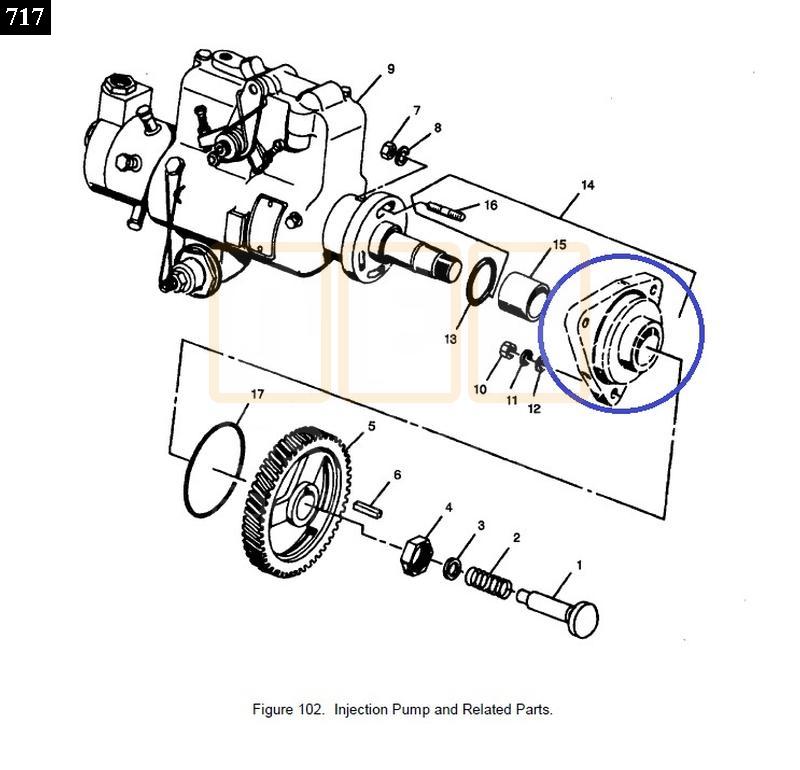 717

9
7
8
14
16
15
13
10
11
12
17
5
6
4
3
2
1

Figure 102. Injection Pump and Related Parts.